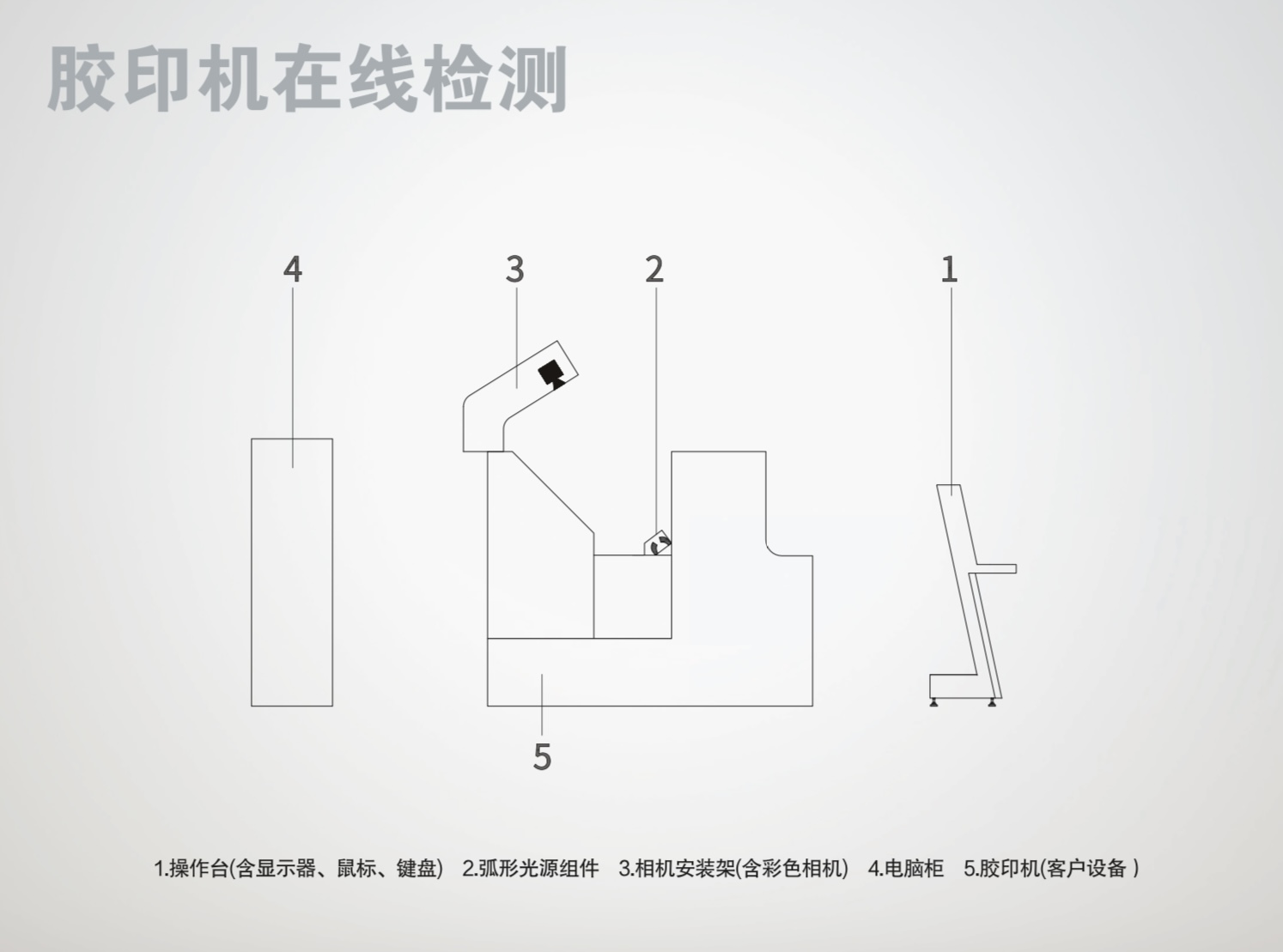 胶印机在线检测

4

3

2

1

5

1.操作台(含显示器、鼠标、键盘)　2.弧形光源组件　3.相机安装架(含彩色相机)　4.电脑柜　5.胶印机(客户设备 )